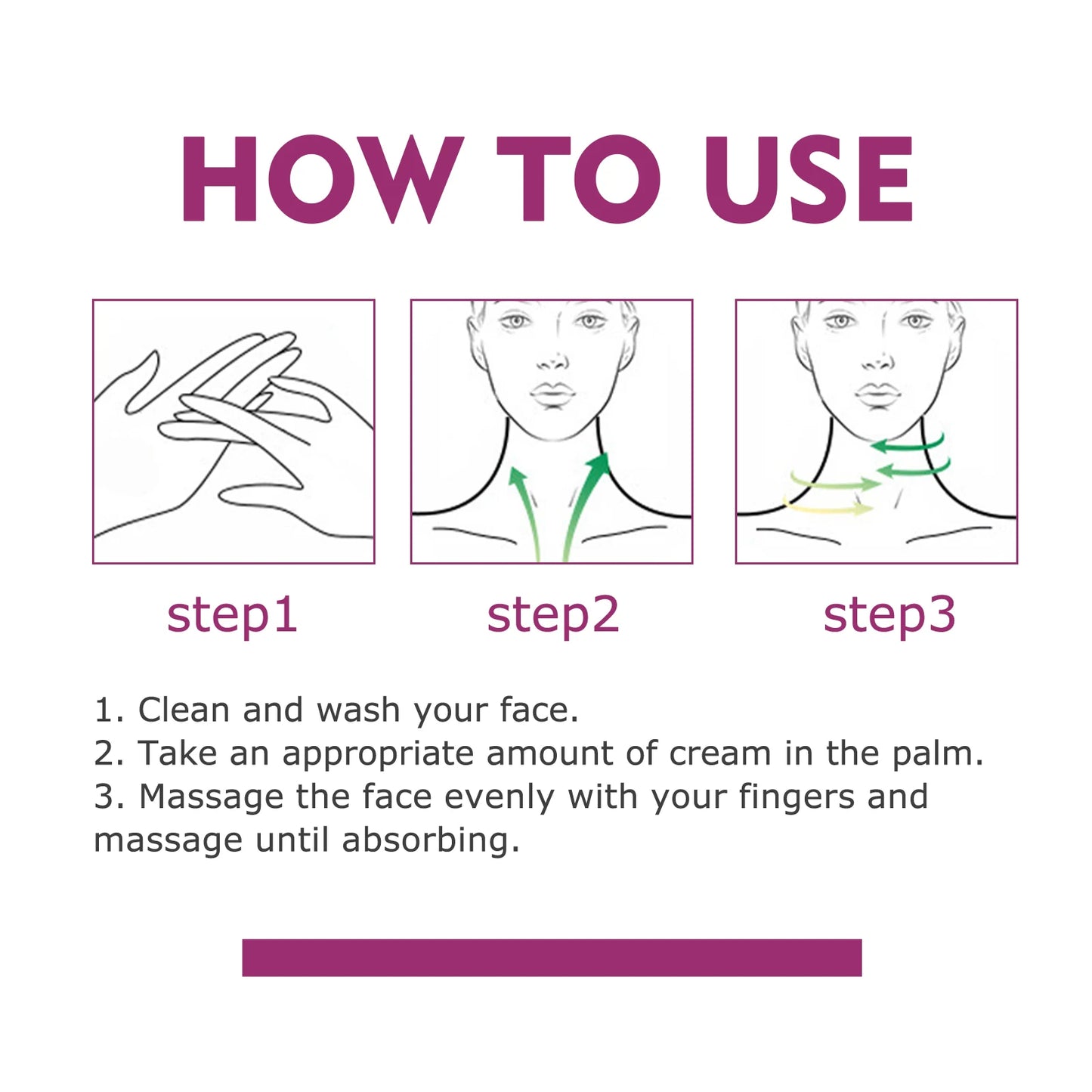 HOW TO USE

step1

step2

step3

1. Clean and wash your face.
2. Take an appropriate amount of cream in the palm.
3. Massage the face evenly with your fingers and massage until absorbing.